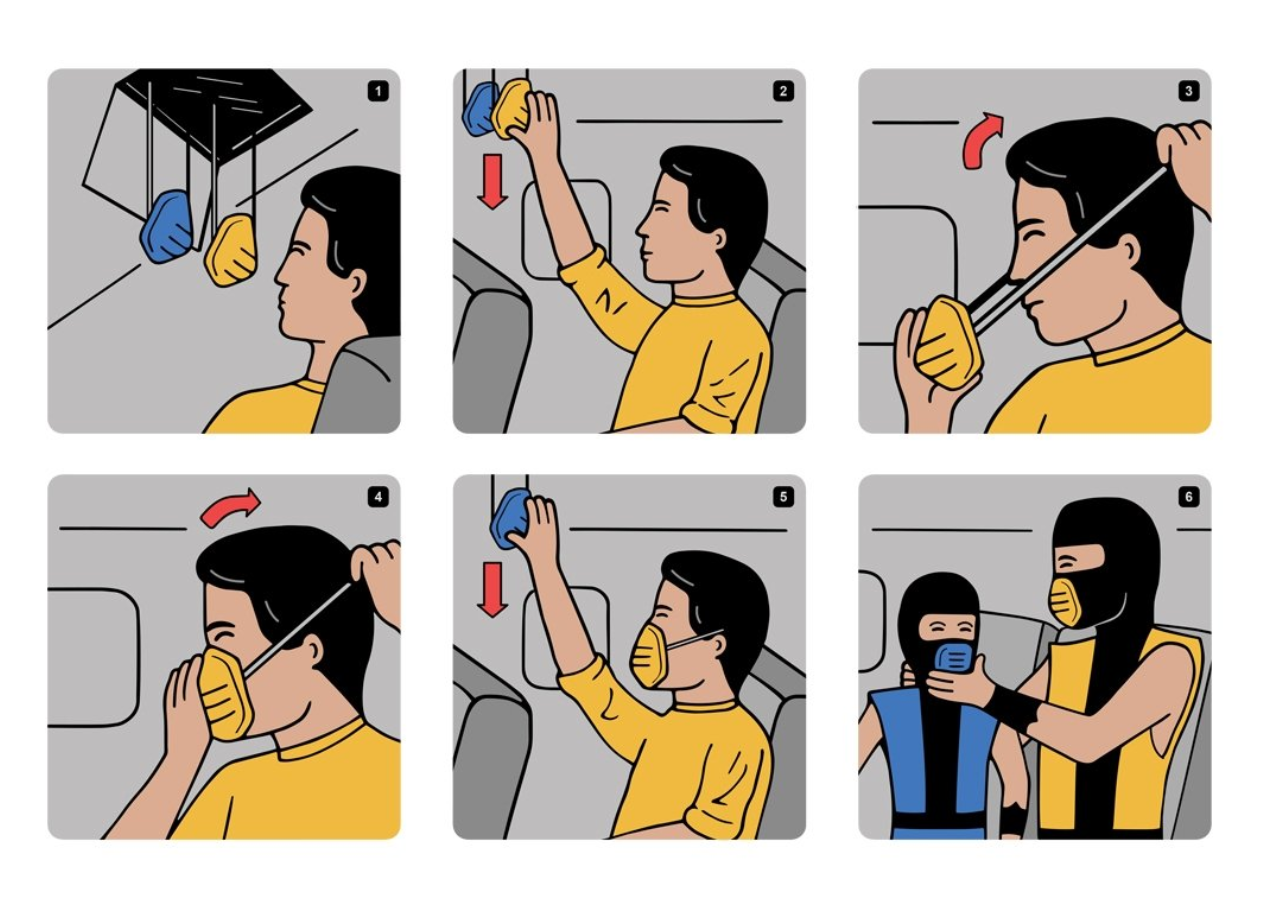 1

2

3

4

5

6